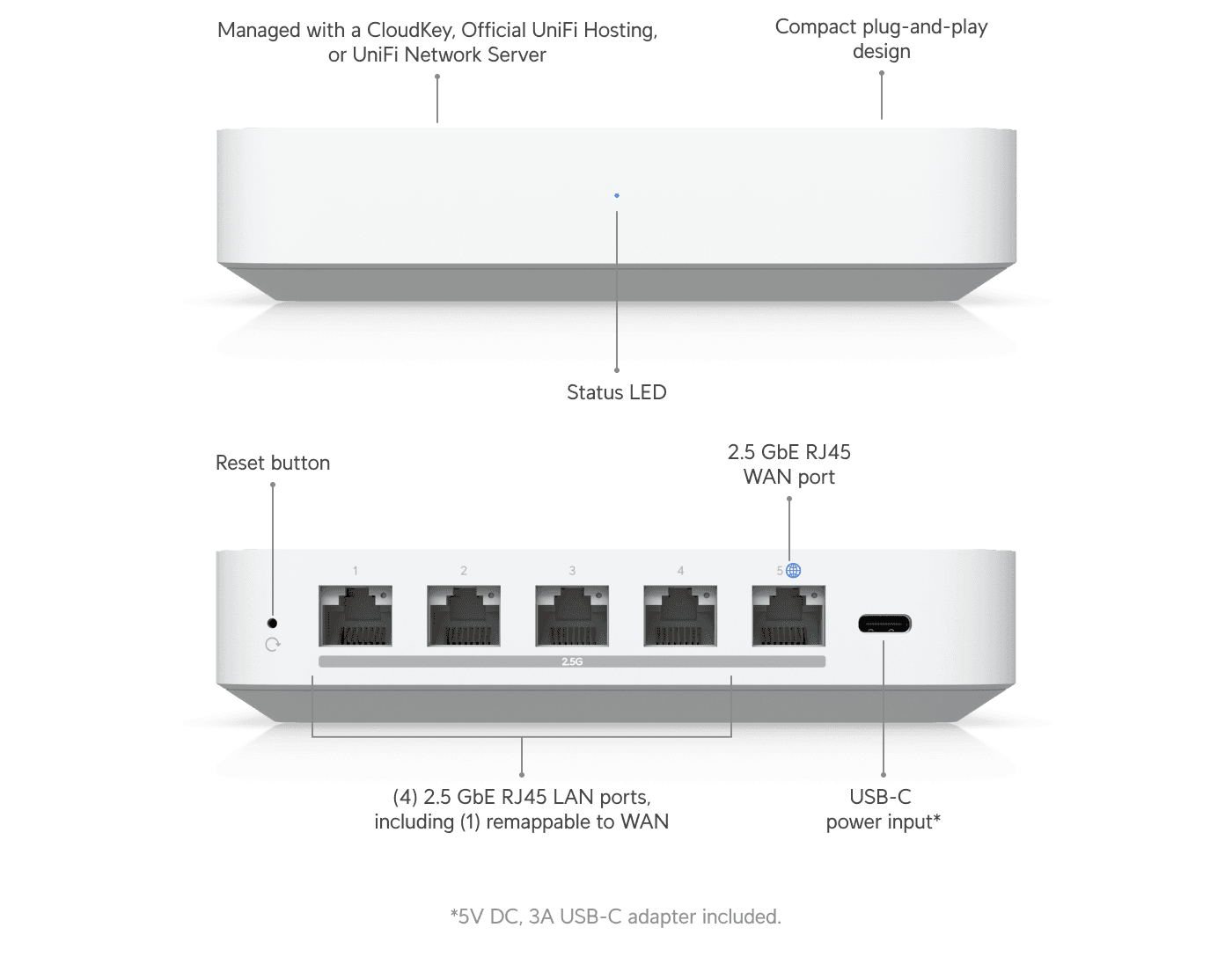 Managed with a CloudKey, Official UniFi Hosting, or UniFi Network Server

Compact plug-and-play design

Status LED

Reset button

2.5 GbE RJ45 WAN port

1

2

3

4

5

2.5G

(4) 2.5 GbE RJ45 LAN ports, including (1) remappable to WAN

USB-C power input*

*5V DC, 3A USB-C adapter included.