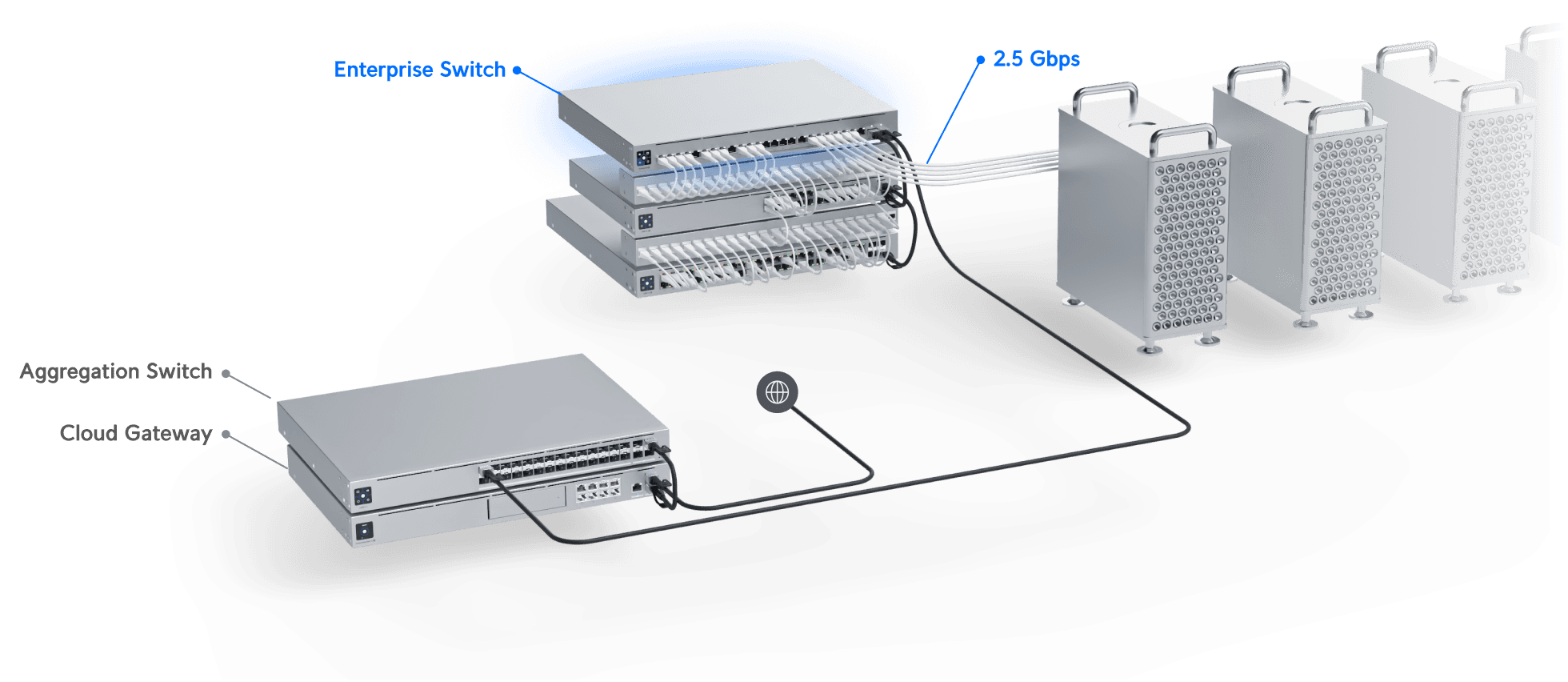 Enterprise Switch

2.5 Gbps

Aggregation Switch

Cloud Gateway