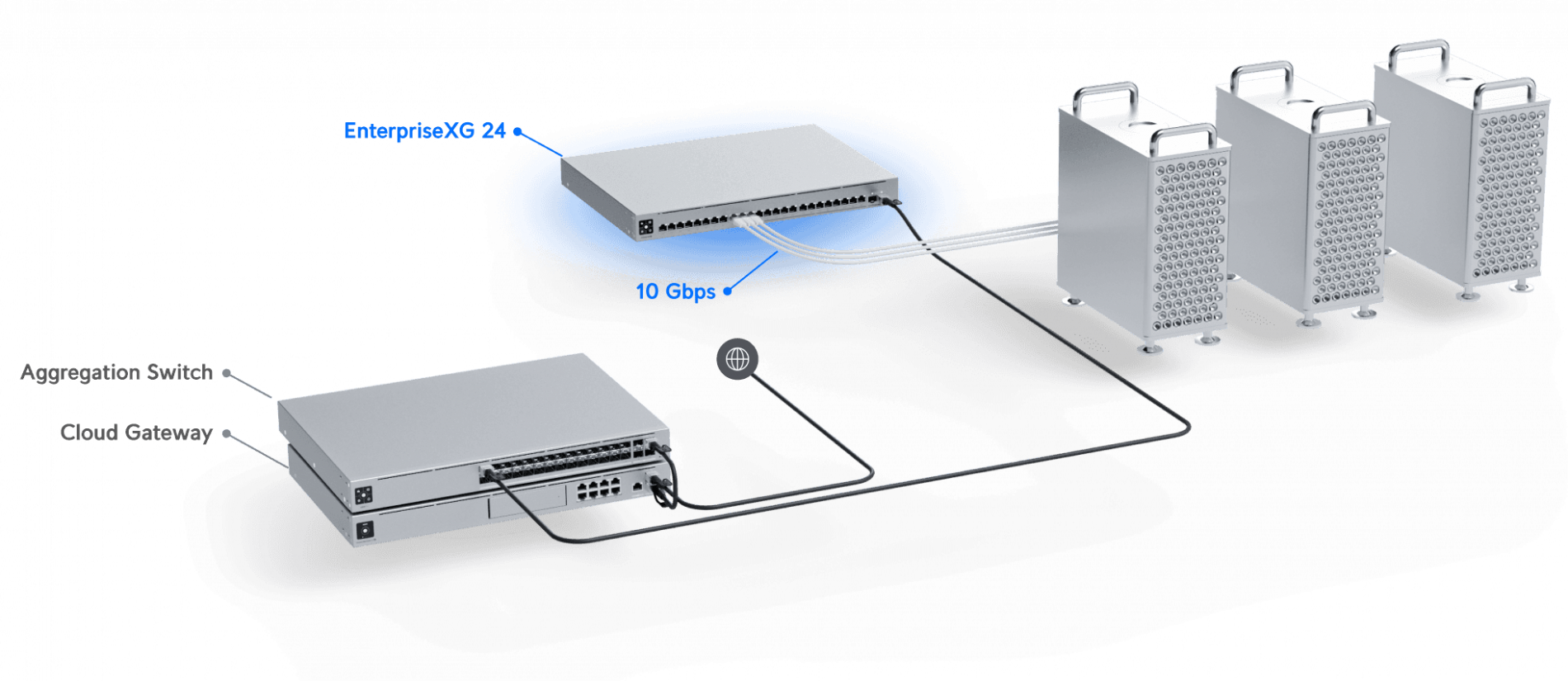 EnterpriseXG 24

10 Gbps

Aggregation Switch

Cloud Gateway