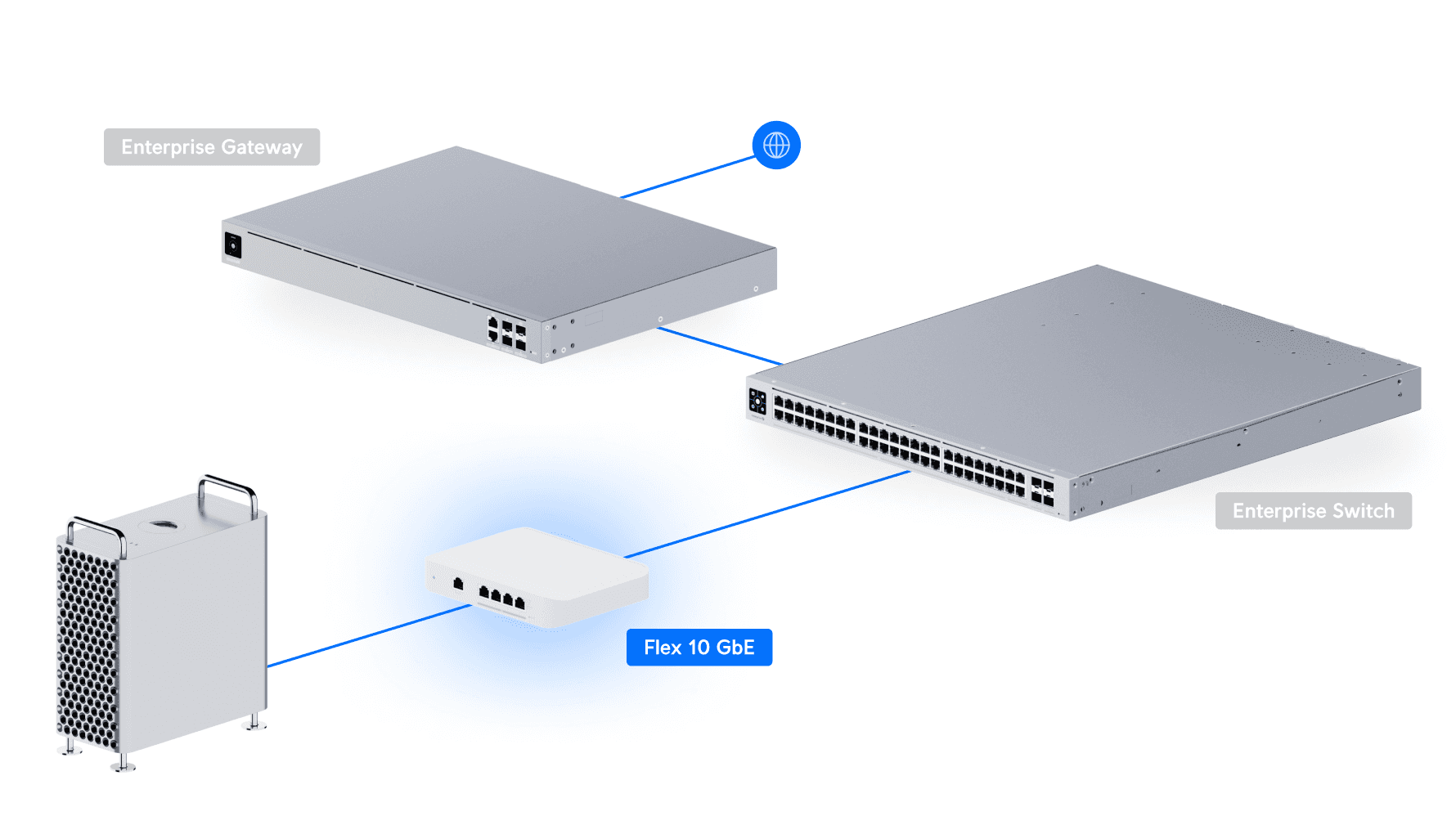 Enterprise Gateway

Enterprise Switch

Flex 10 GbE