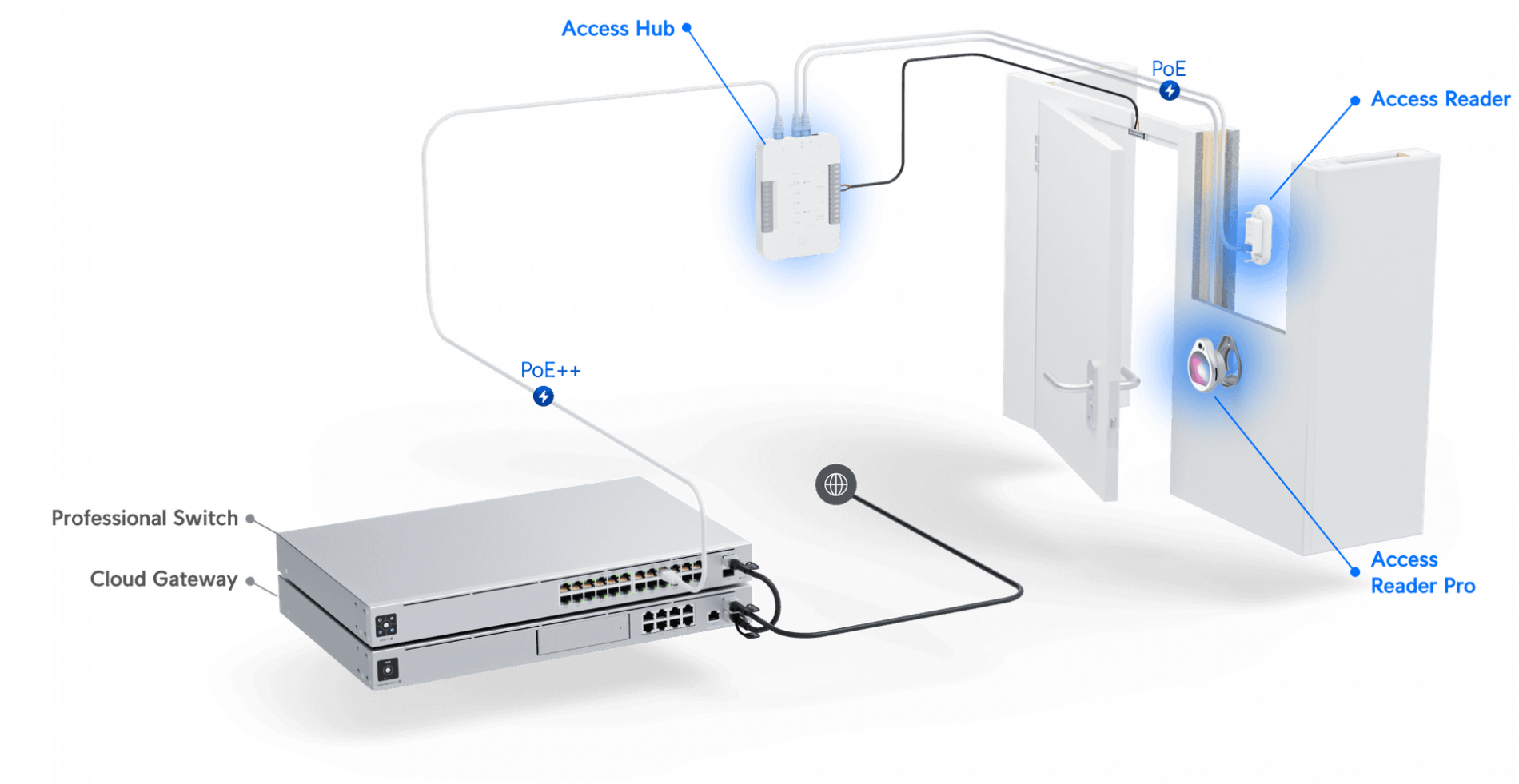 Access Hub

PoE

Access Reader

PoE++

Professional Switch

Cloud Gateway

Access Reader Pro