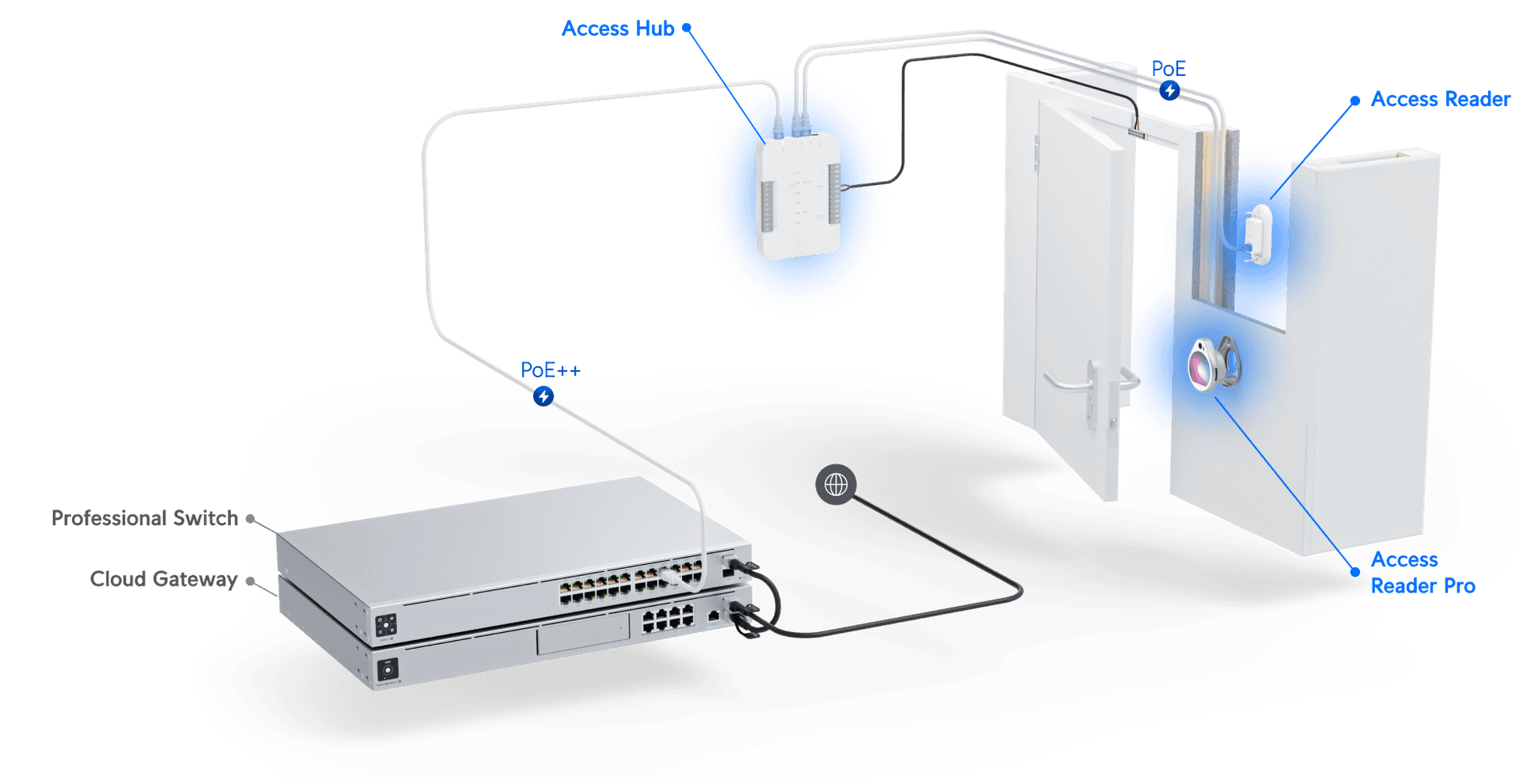 Access Hub

PoE

Access Reader

PoE++

Professional Switch

Cloud Gateway

Access Reader Pro