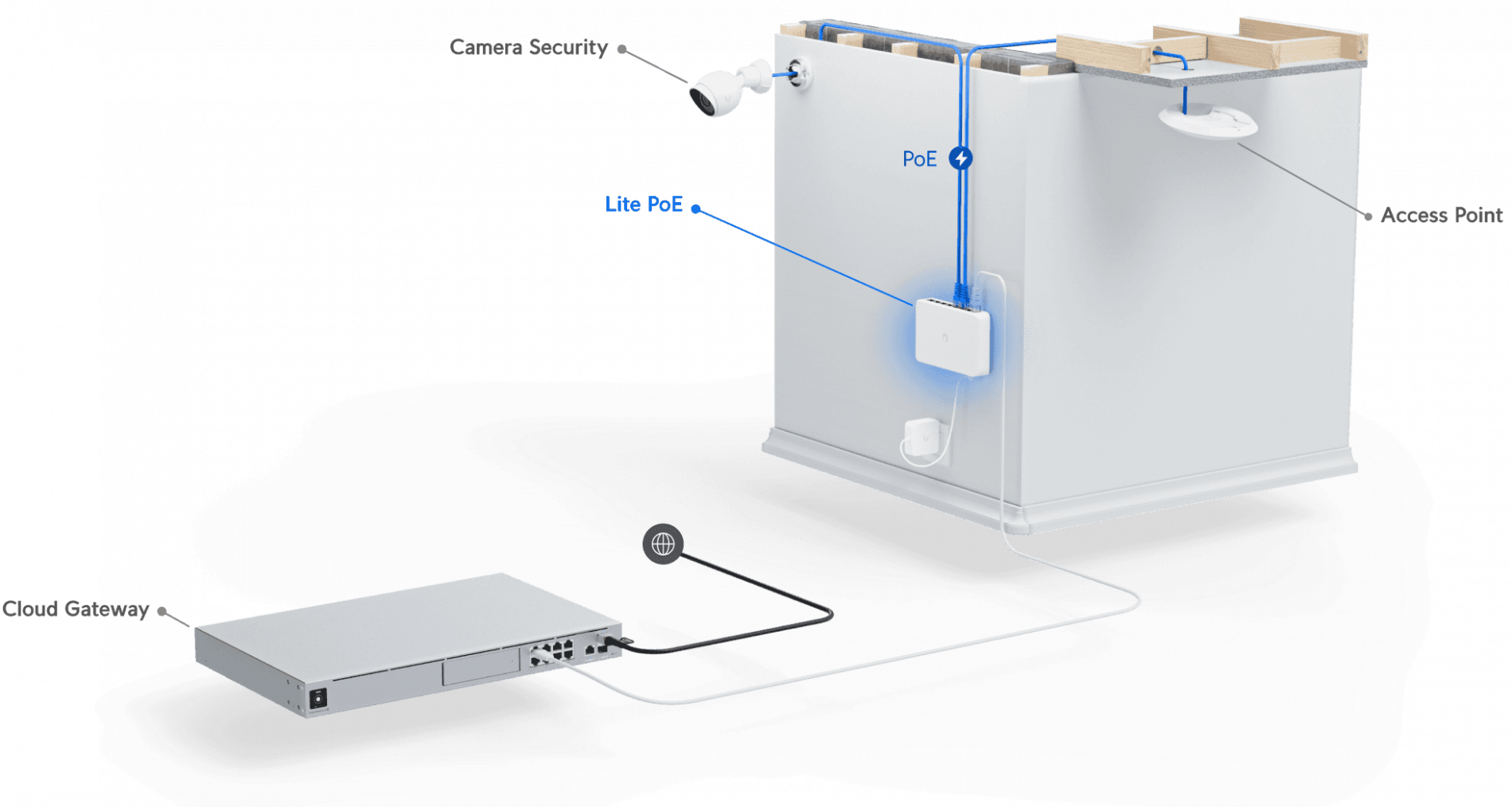 Camera Security

PoE

Lite PoE

Access Point

Cloud Gateway