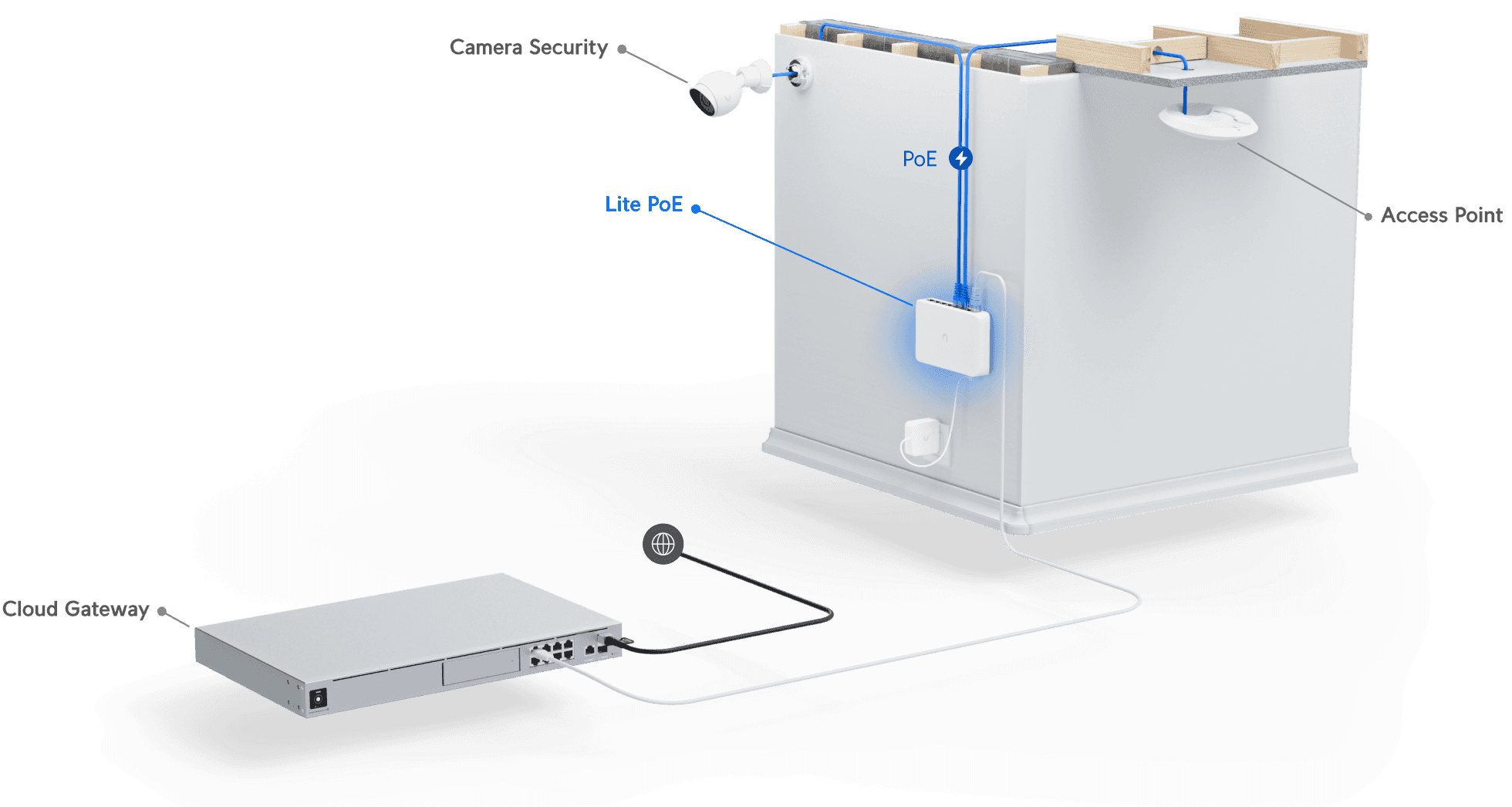 Camera Security

PoE

Lite PoE

Access Point

Cloud Gateway