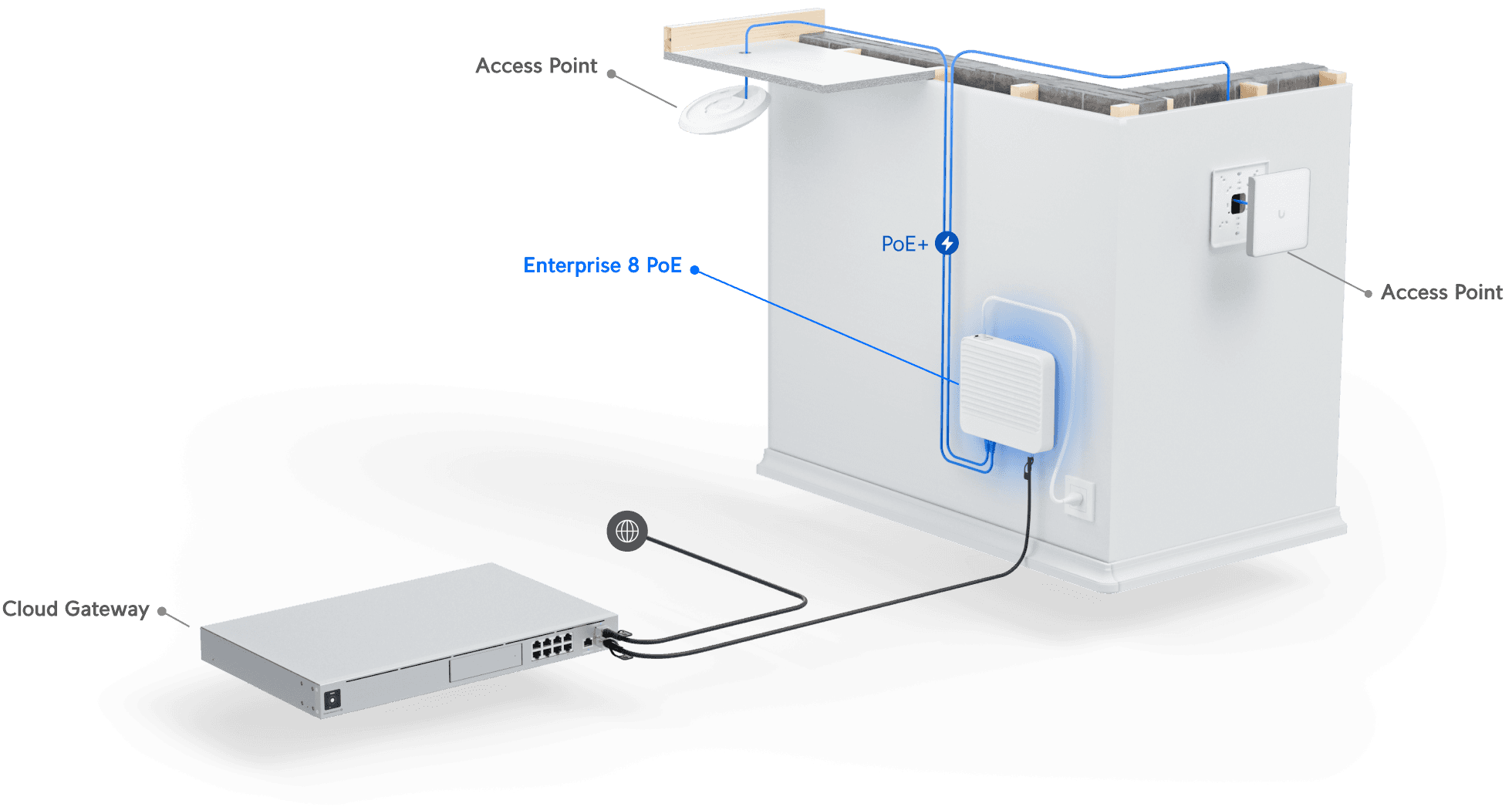 Access Point

PoE+

Enterprise 8 PoE

Access Point

Cloud Gateway