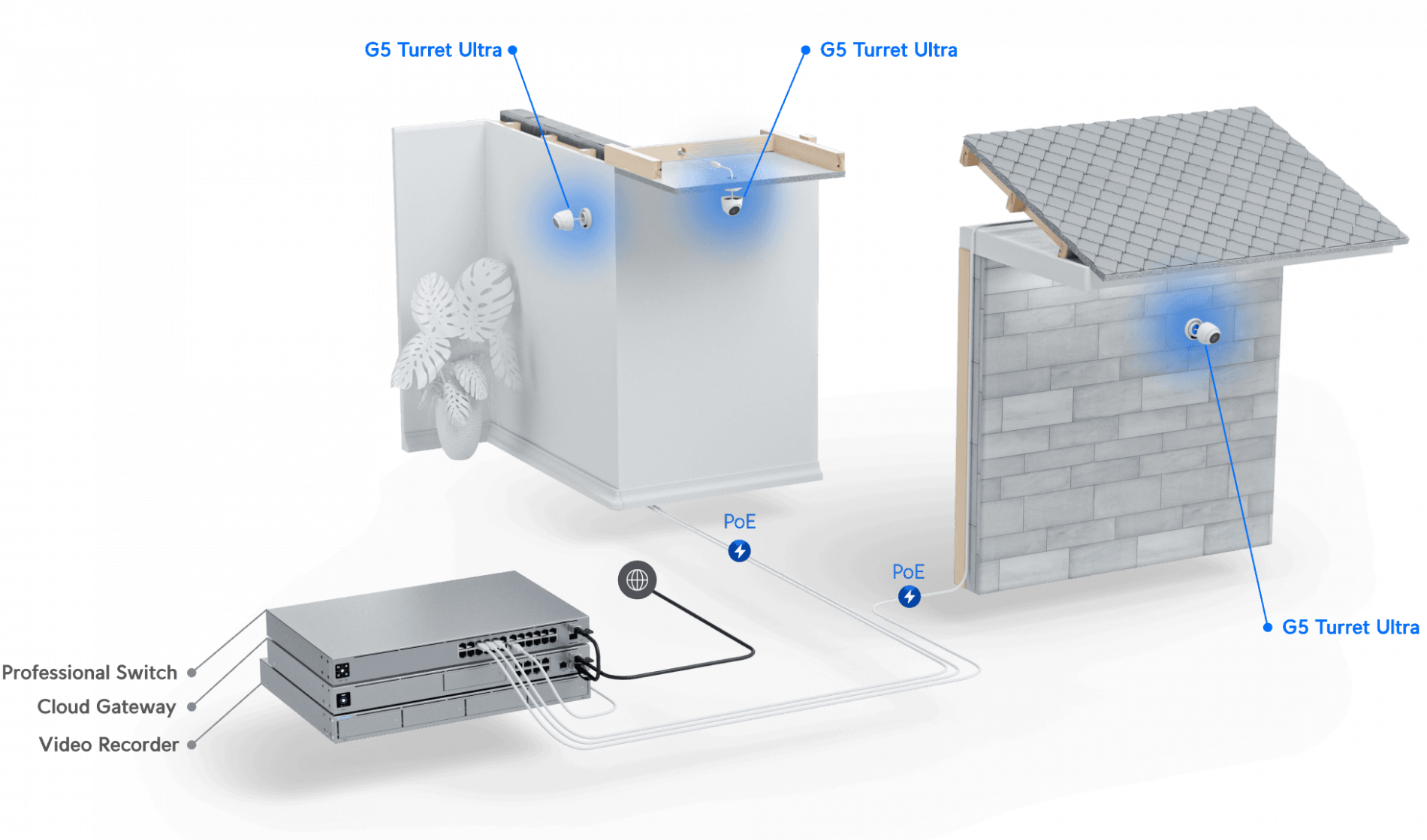 G5 Turret Ultra

G5 Turret Ultra

PoE

PoE

G5 Turret Ultra

Professional Switch

Cloud Gateway

Video Recorder