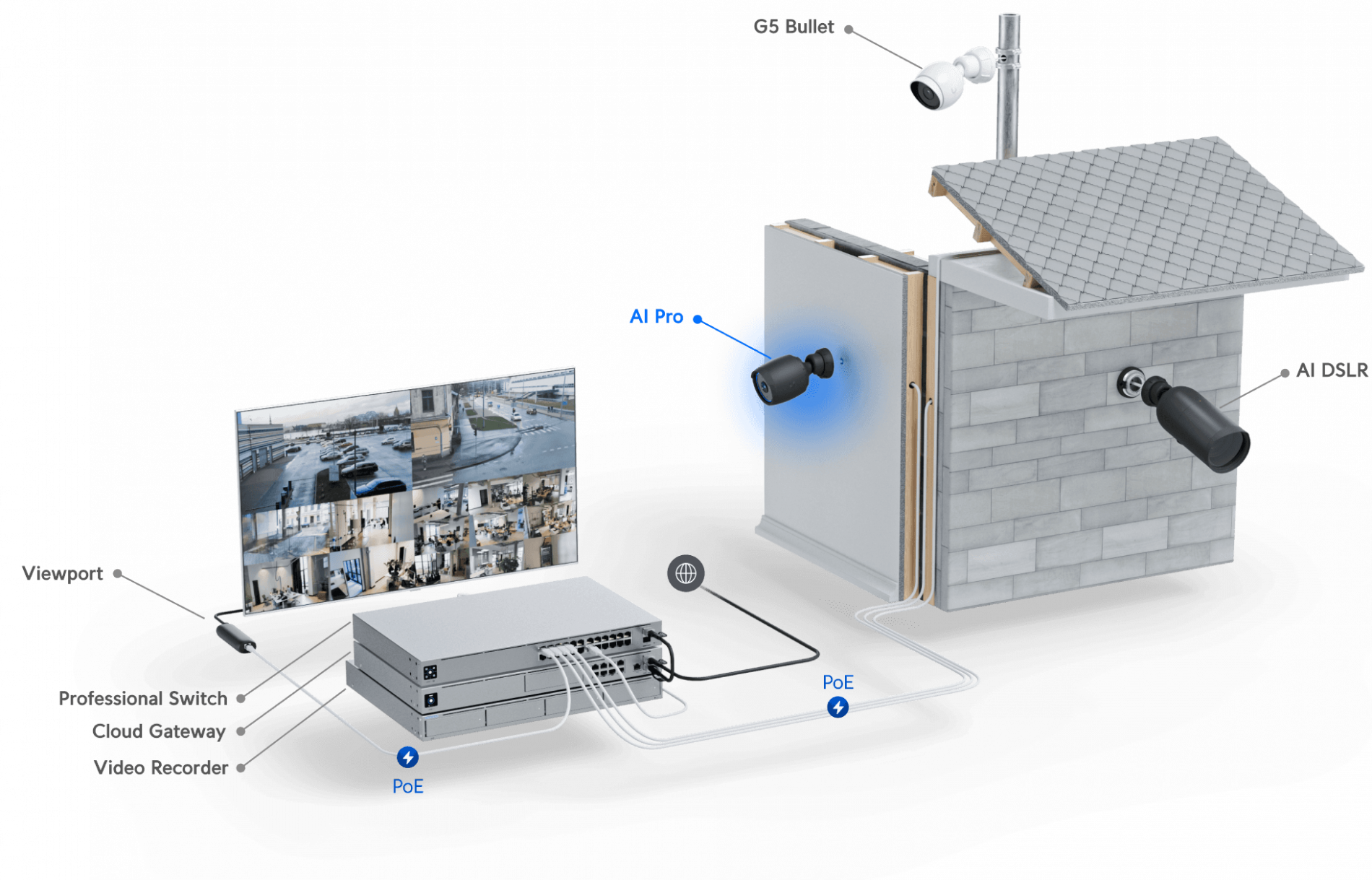 G5 Bullet

AI Pro

AI DSLR

Viewport

Professional Switch

Cloud Gateway

Video Recorder

PoE

PoE