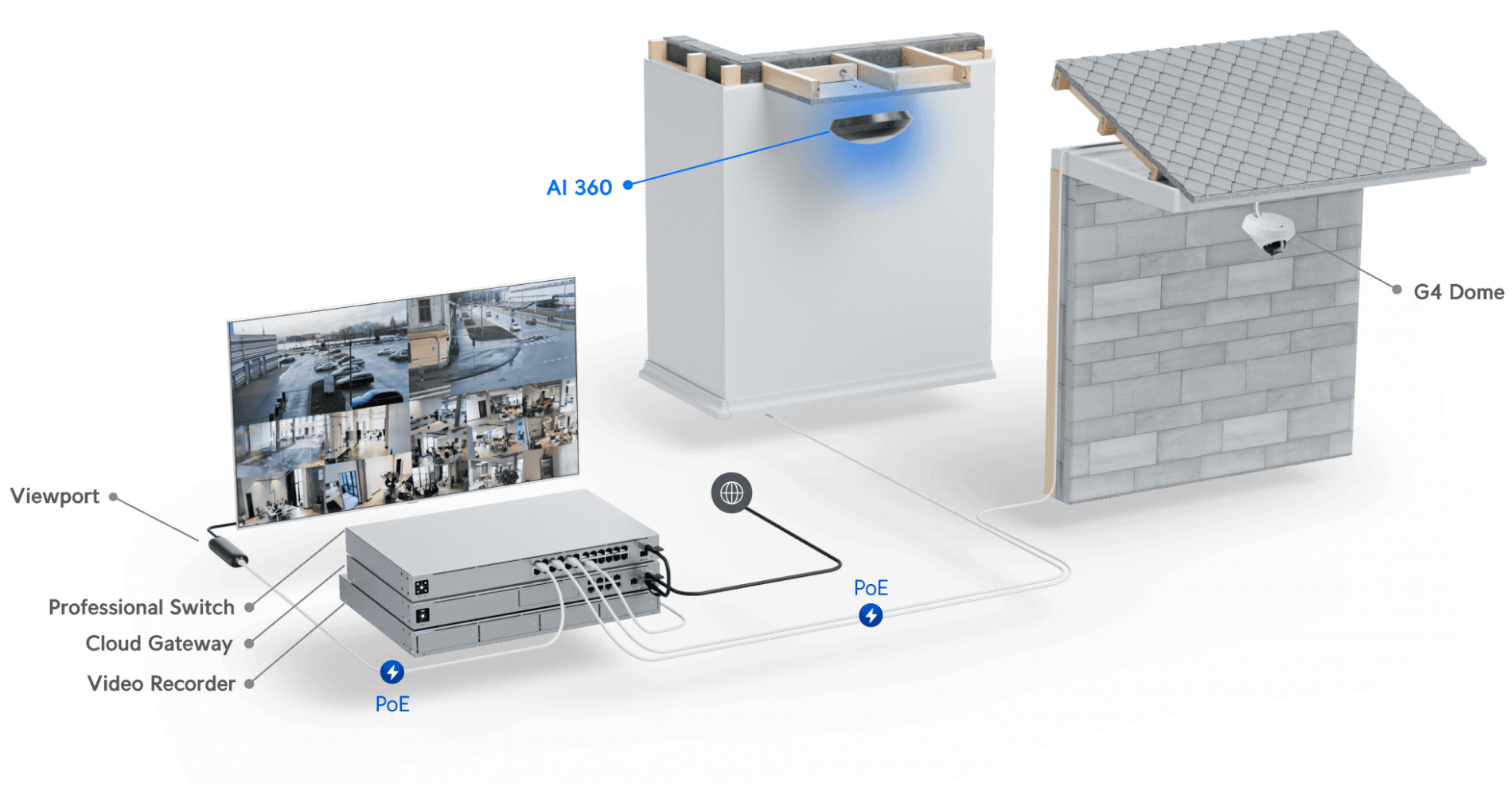 AI 360

G4 Dome

Viewport

Professional Switch

Cloud Gateway

Video Recorder

PoE

PoE