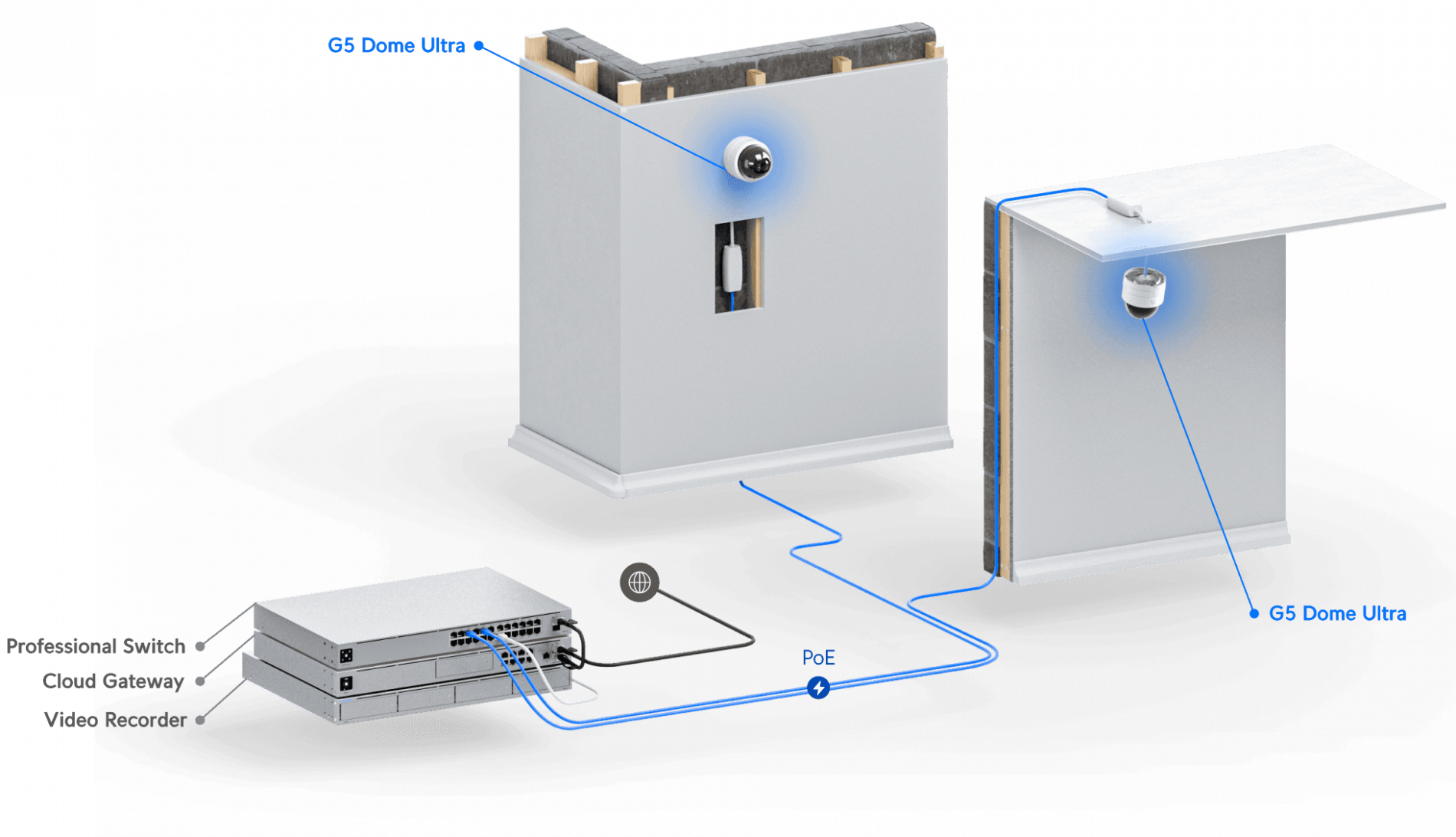 G5 Dome Ultra

G5 Dome Ultra

Professional Switch

Cloud Gateway

Video Recorder

PoE