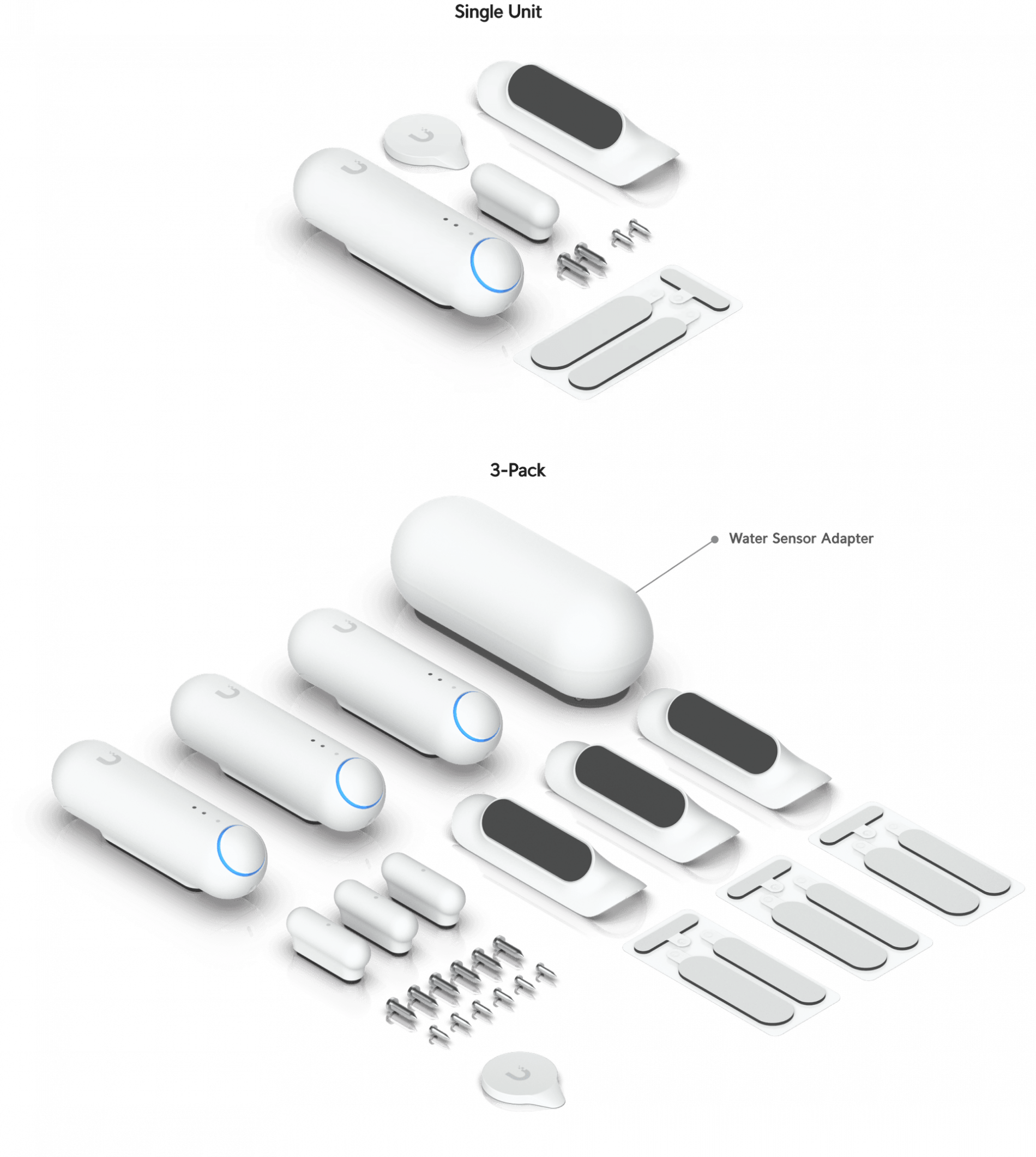 Single Unit

3-Pack

Water Sensor Adapter