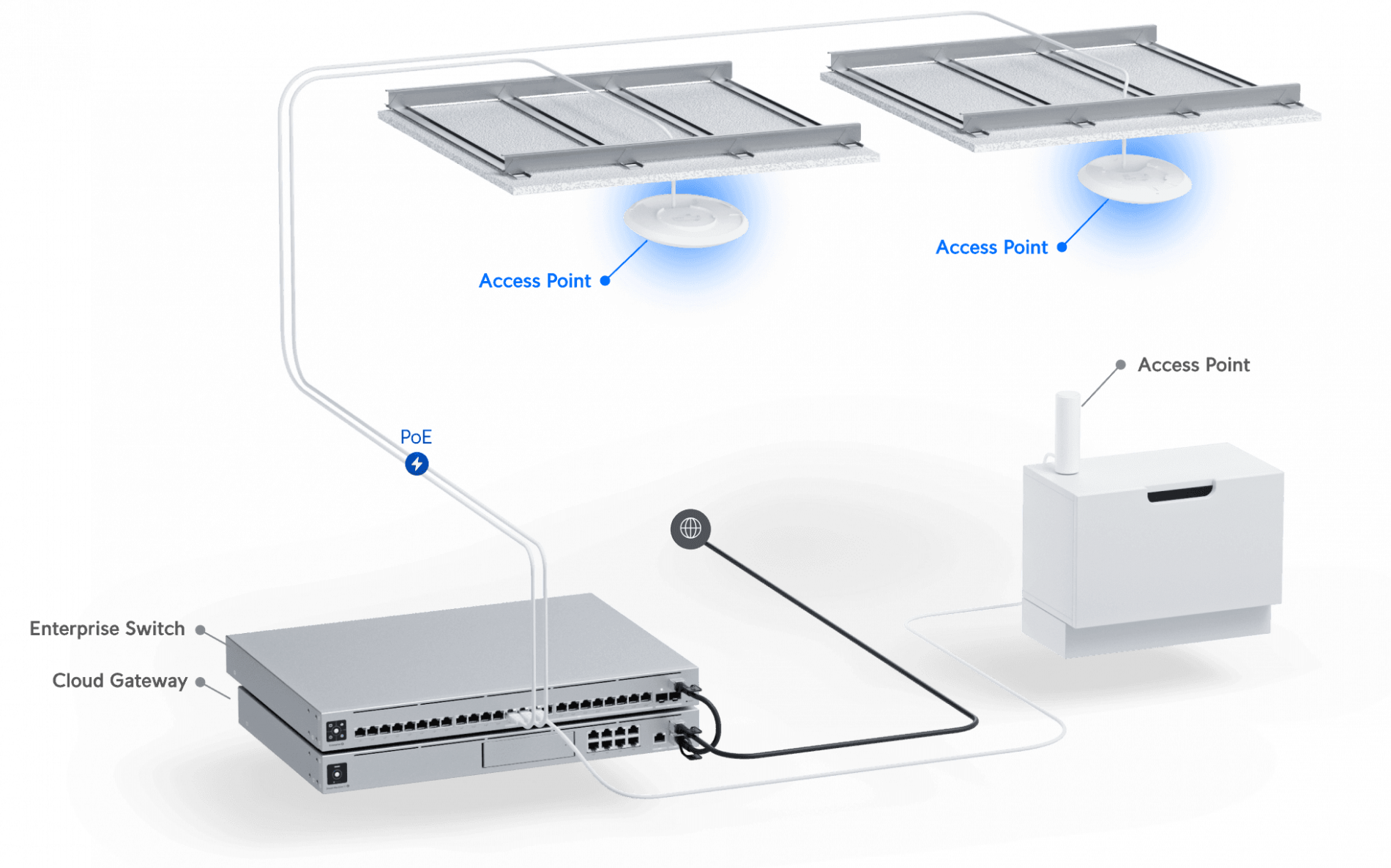 Access Point

Access Point

Access Point

PoE

Enterprise Switch

Cloud Gateway