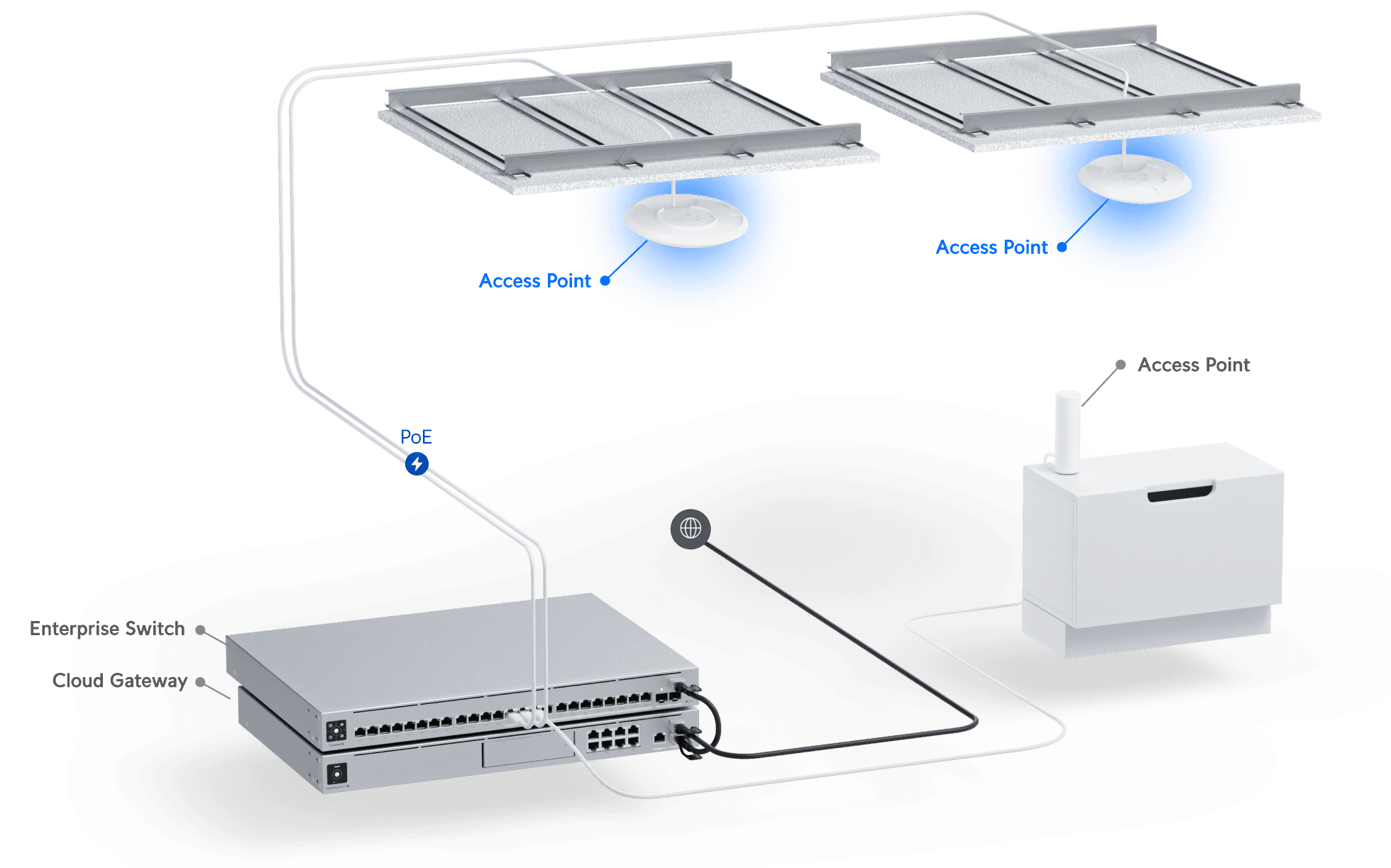 Access Point

Access Point

Access Point

PoE

Enterprise Switch

Cloud Gateway