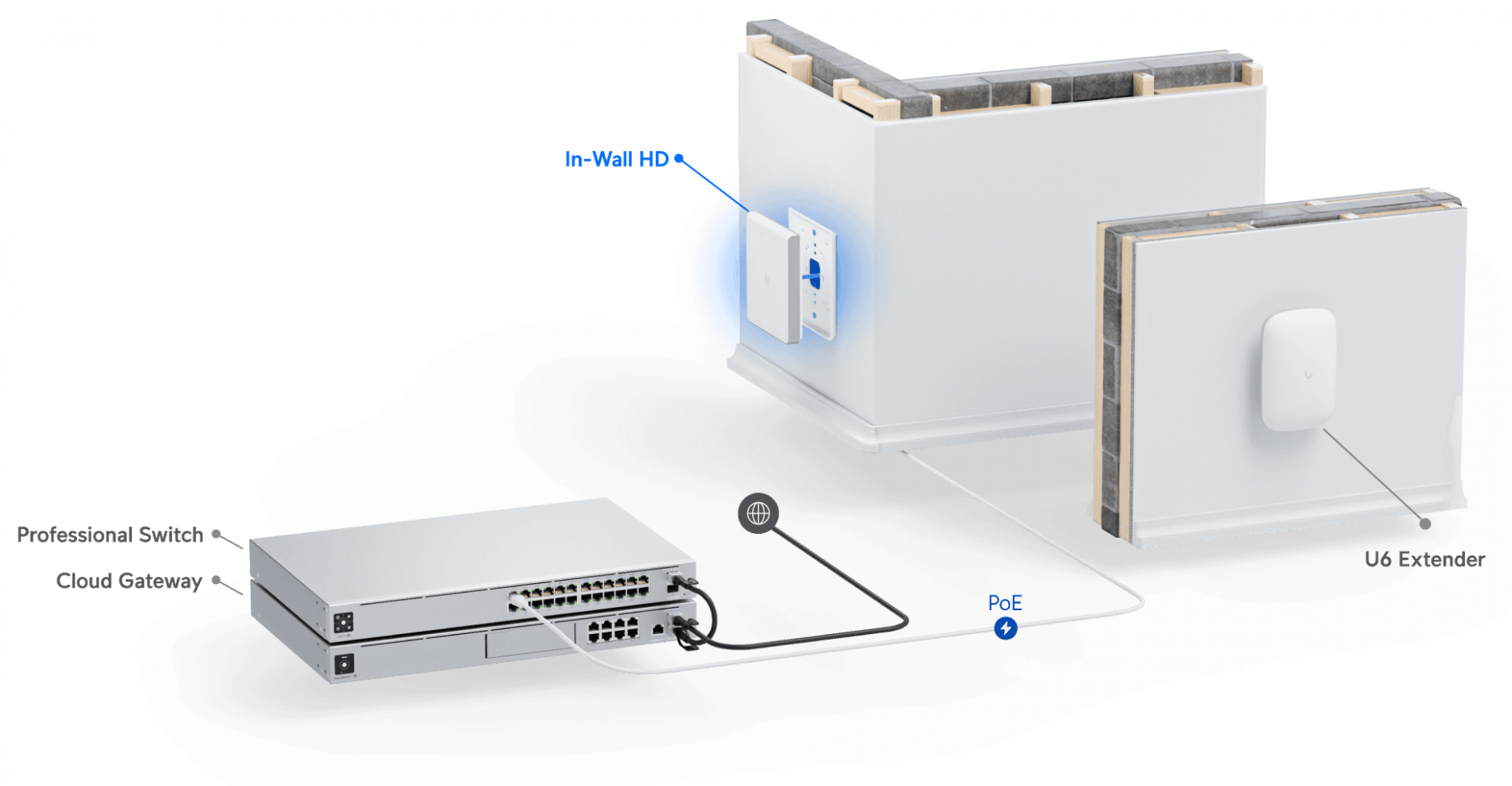 In-Wall HD

Professional Switch

Cloud Gateway

PoE

U6 Extender