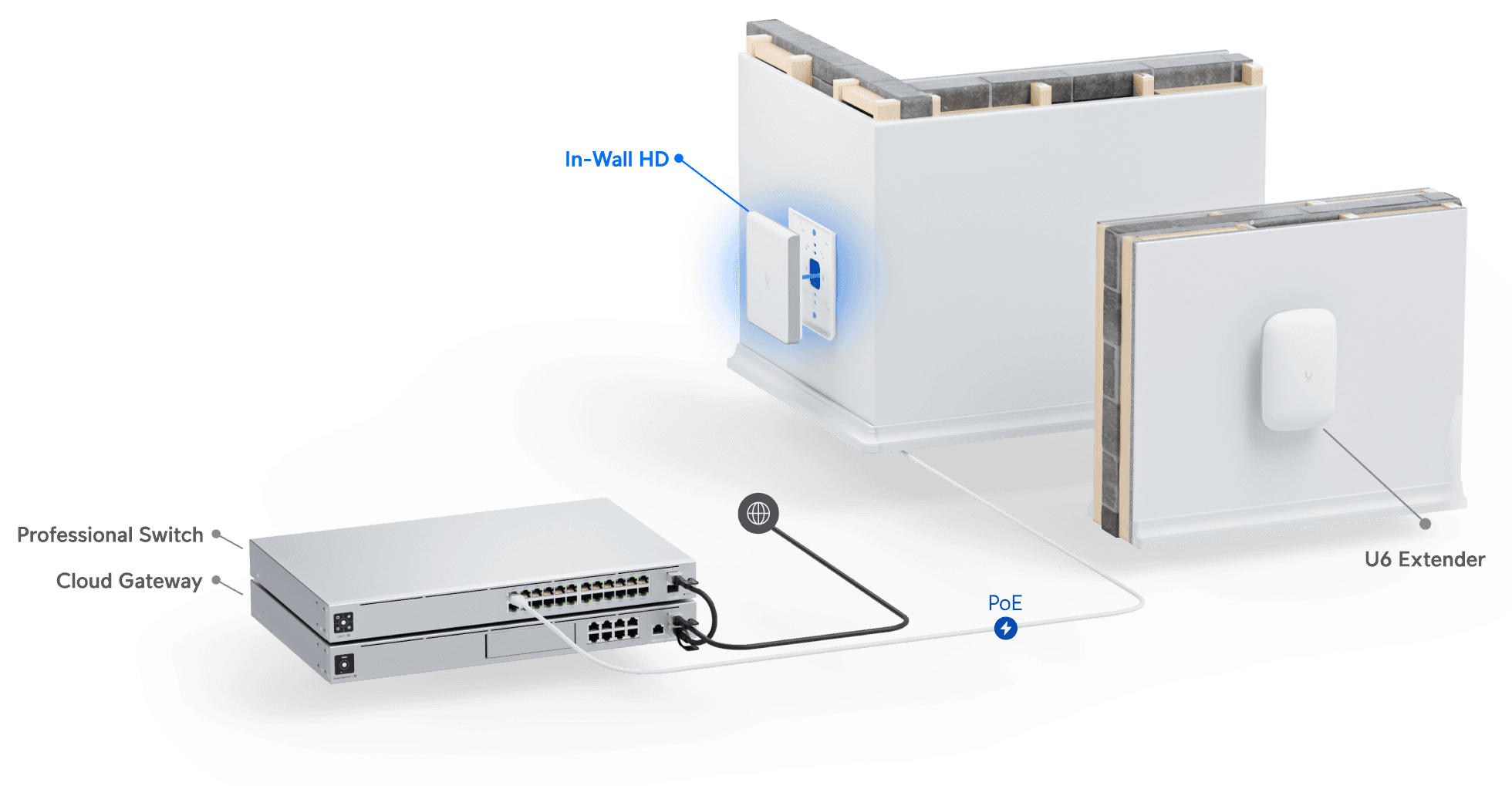 In-Wall HD

Professional Switch

Cloud Gateway

PoE

U6 Extender