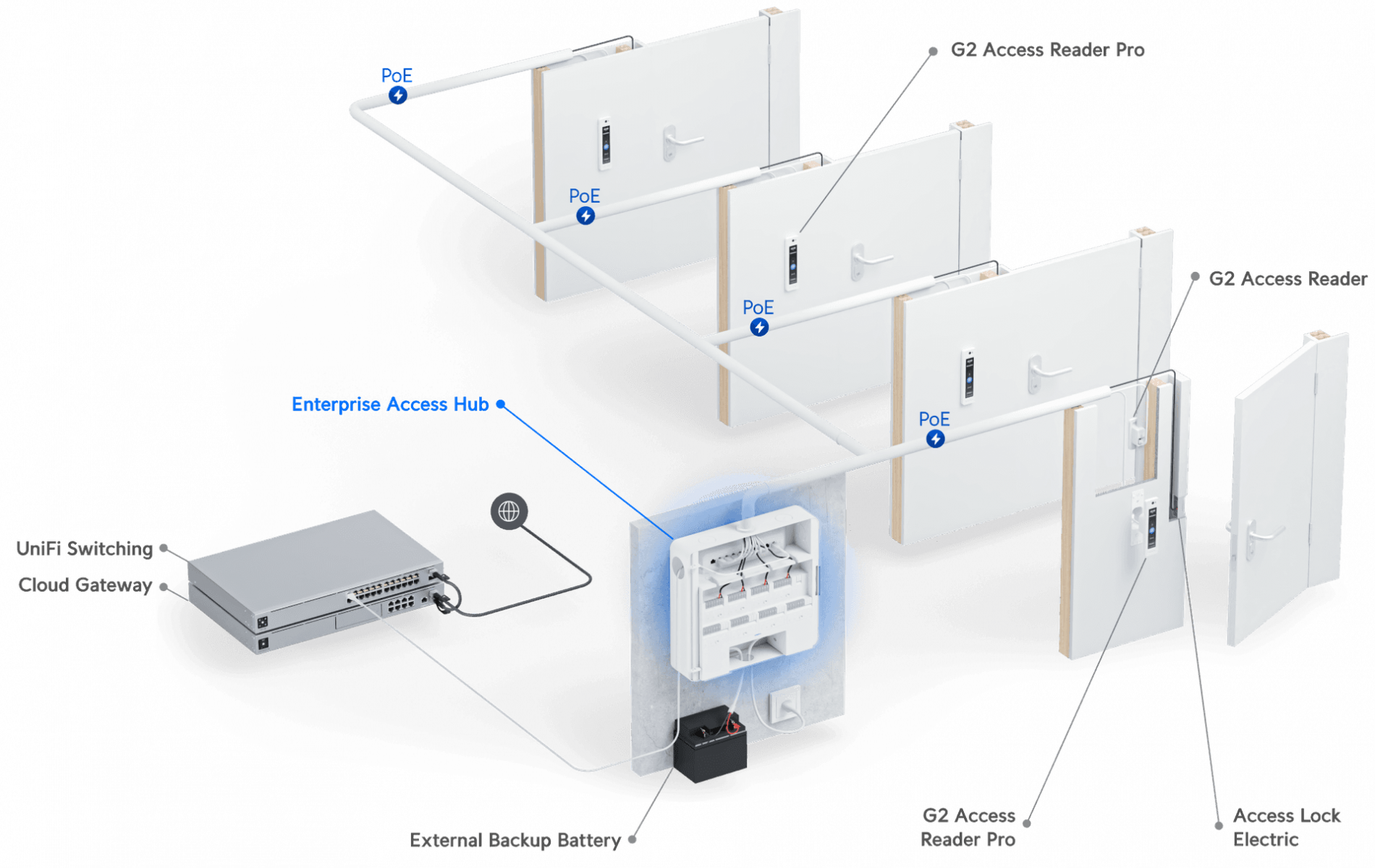 PoE

G2 Access Reader Pro

PoE

G2 Access Reader

PoE

Enterprise Access Hub

PoE

UniFi Switching

Cloud Gateway

External Backup Battery

G2 Access Reader Pro

Access Lock Electric