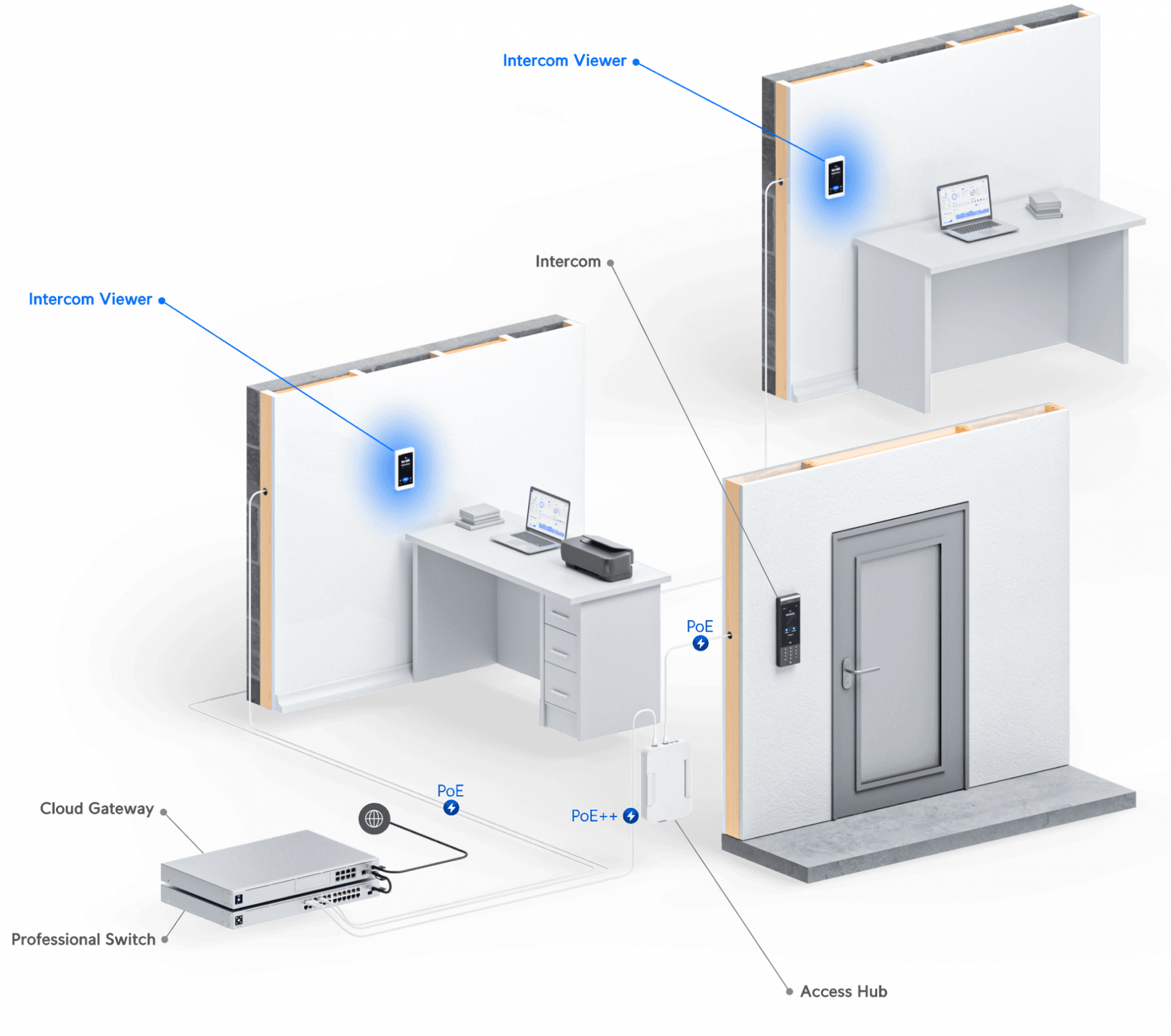 Intercom Viewer

Intercom

Intercom Viewer

PoE

PoE

PoE++

Cloud Gateway

Professional Switch

Access Hub