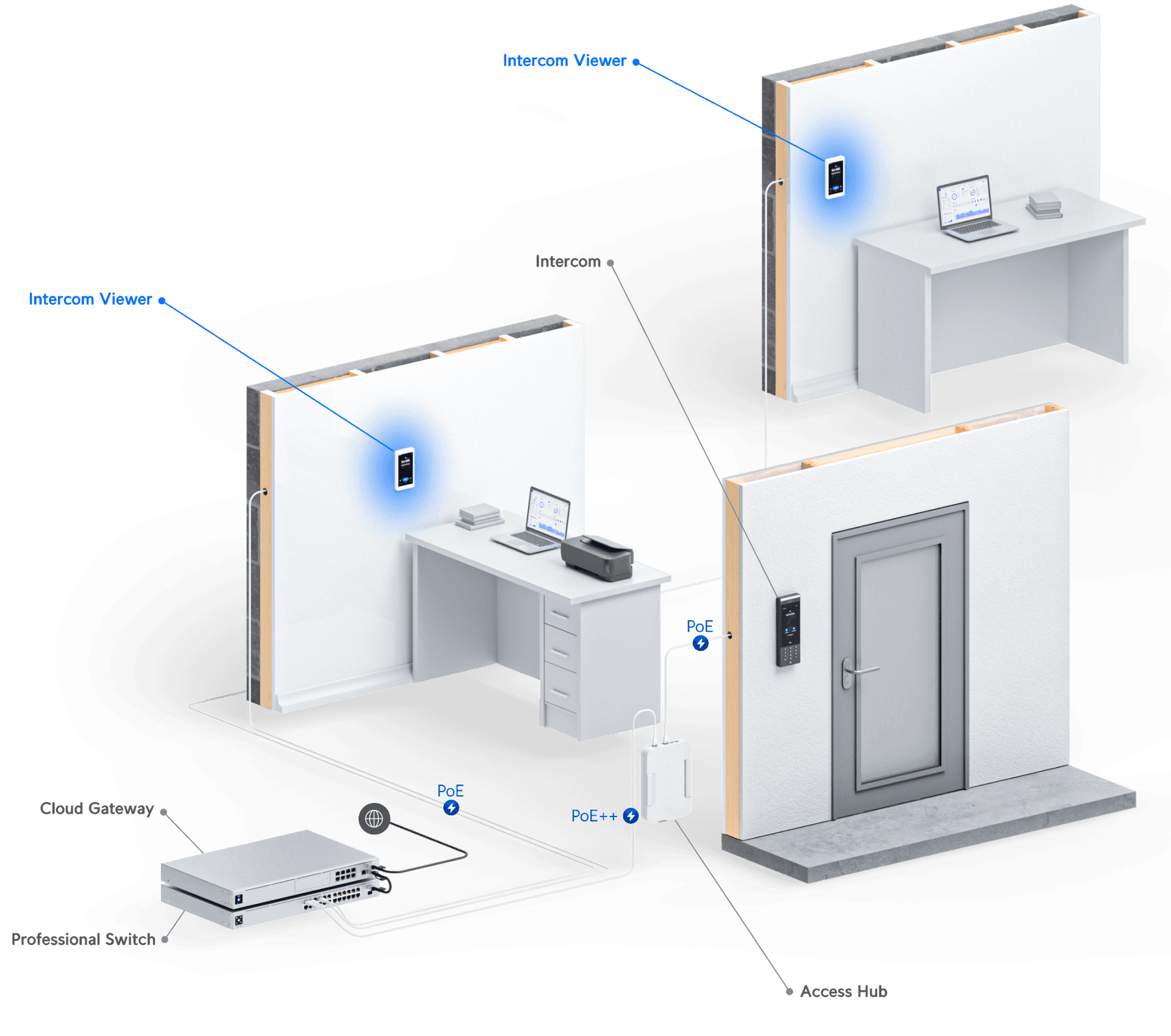 Intercom Viewer

Intercom

Intercom Viewer

PoE

PoE

PoE++

Cloud Gateway

Professional Switch

Access Hub