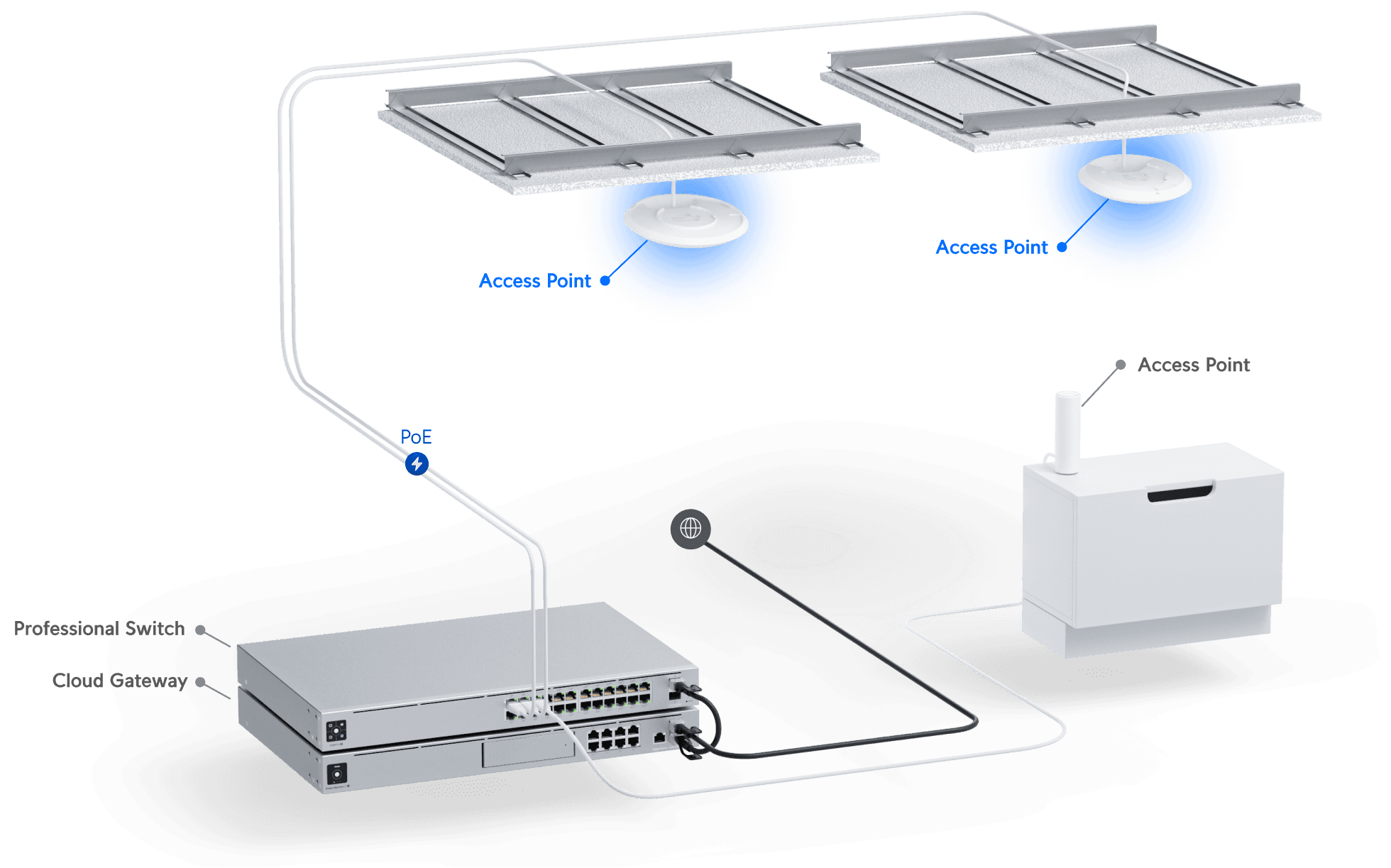 Access Point

Access Point

Access Point

PoE

Professional Switch

Cloud Gateway