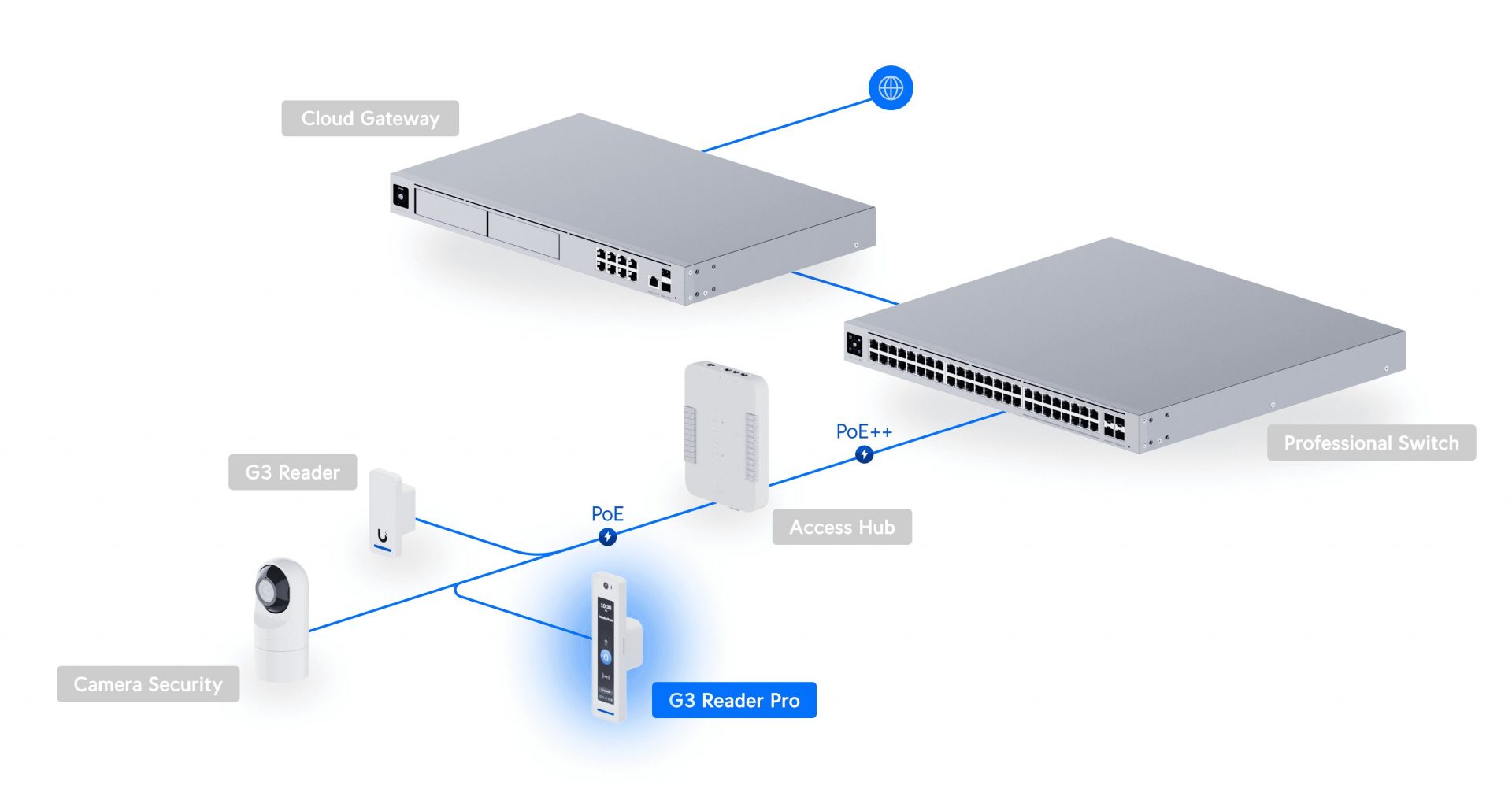 Cloud Gateway

Professional Switch

PoE++

G3 Reader

PoE

Access Hub

Camera Security

G3 Reader Pro