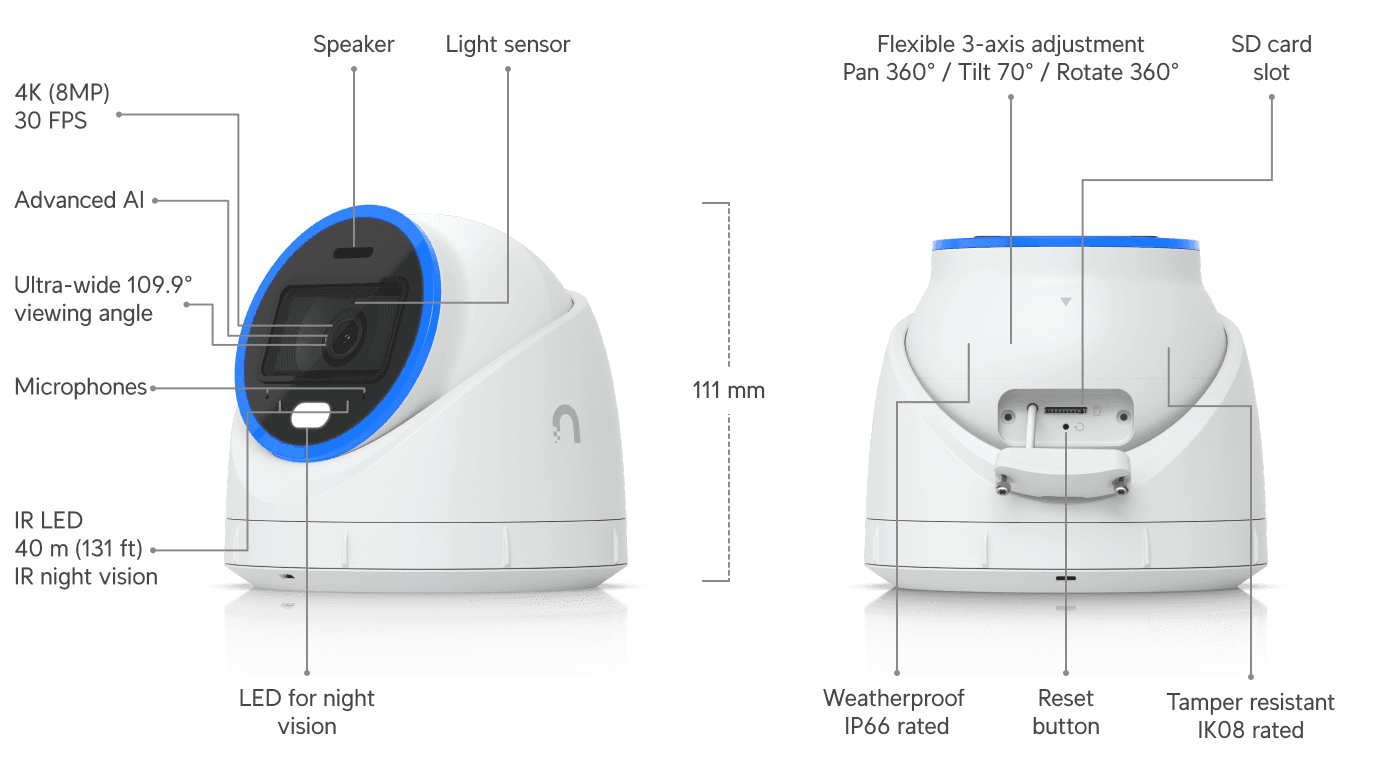 Speaker

Light sensor

4K (8MP)
30 FPS

Advanced AI

Ultra-wide 109.9°
viewing angle

Microphones

IR LED
40 m (131 ft)
IR night vision

LED for night
vision

111 mm

Flexible 3-axis adjustment
Pan 360° / Tilt 70° / Rotate 360°

SD card
slot

Weatherproof
IP66 rated

Reset
button

Tamper resistant
IK08 rated